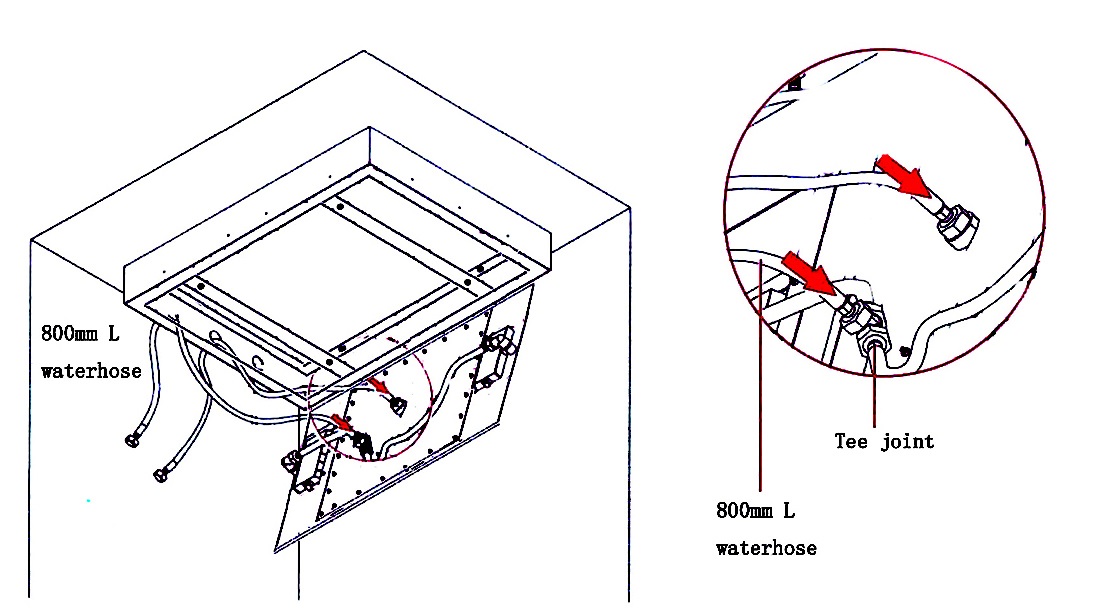 800mm L
waterhose

Tee joint

800mm L
waterhose